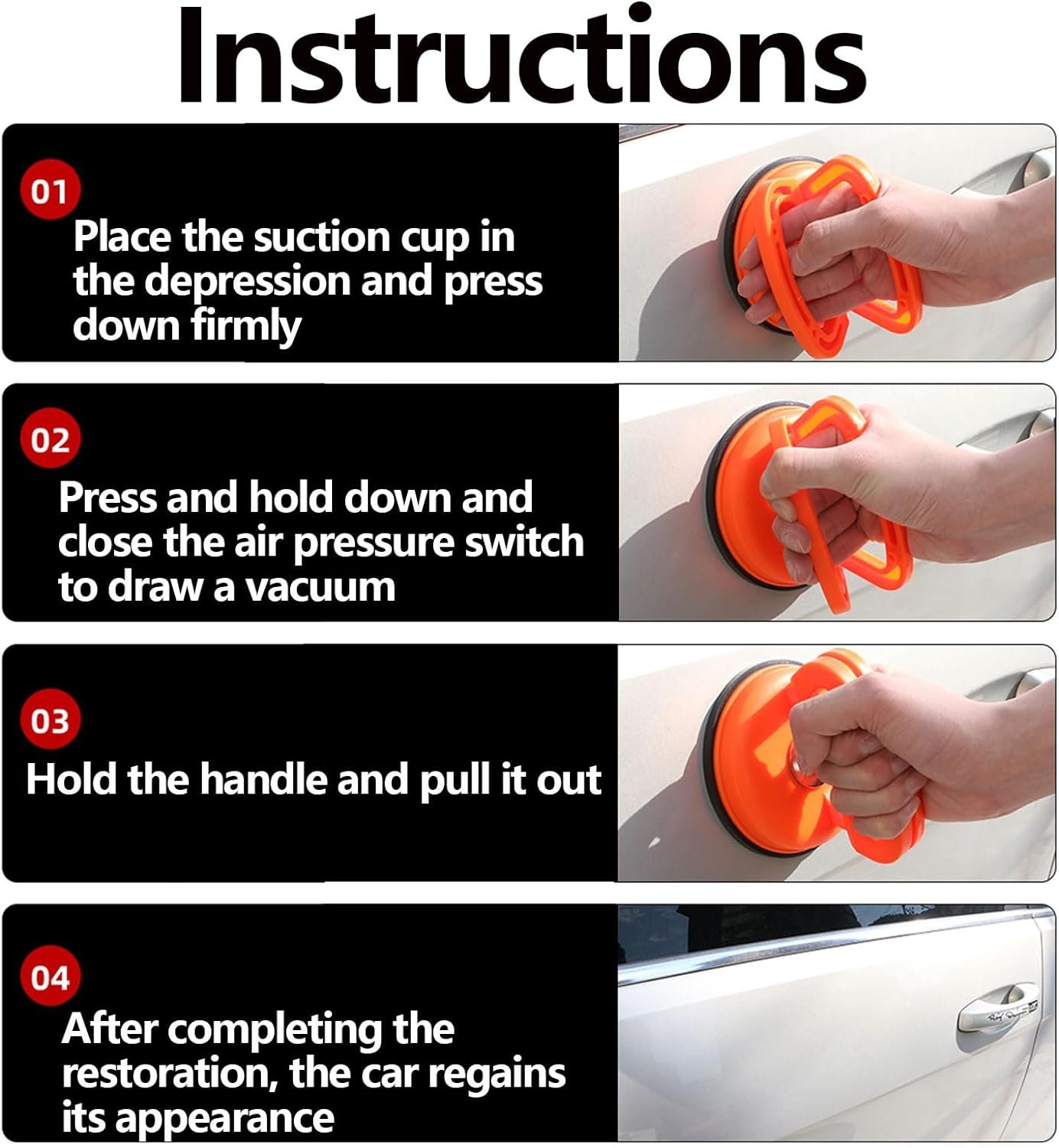 Instructions

01

Place the suction cup in the depression and press down firmly

02

Press and hold down and close the air pressure switch to draw a vacuum

03

Hold the handle and pull it out

04

After completing the restoration, the car regains its appearance