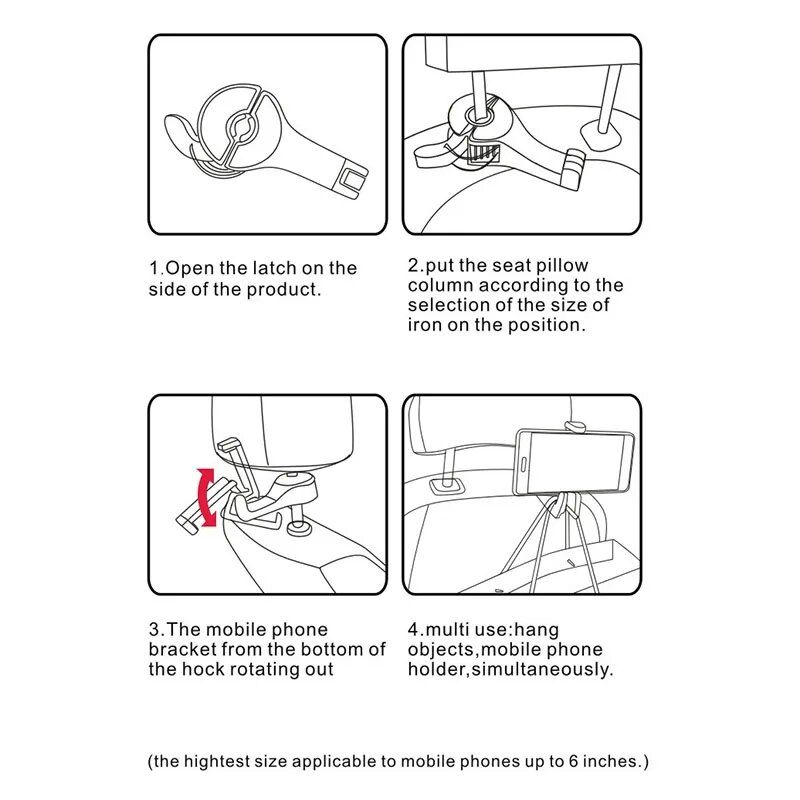 1.Open the latch on the side of the product.

2.put the seat pillow column according to the selection of the size of iron on the position.

3.The mobile phone bracket from the bottom of the hock rotating out

4.multi use:hang objects,mobile phone holder,simultaneously.

(the hightest size applicable to mobile phones up to 6 inches.)