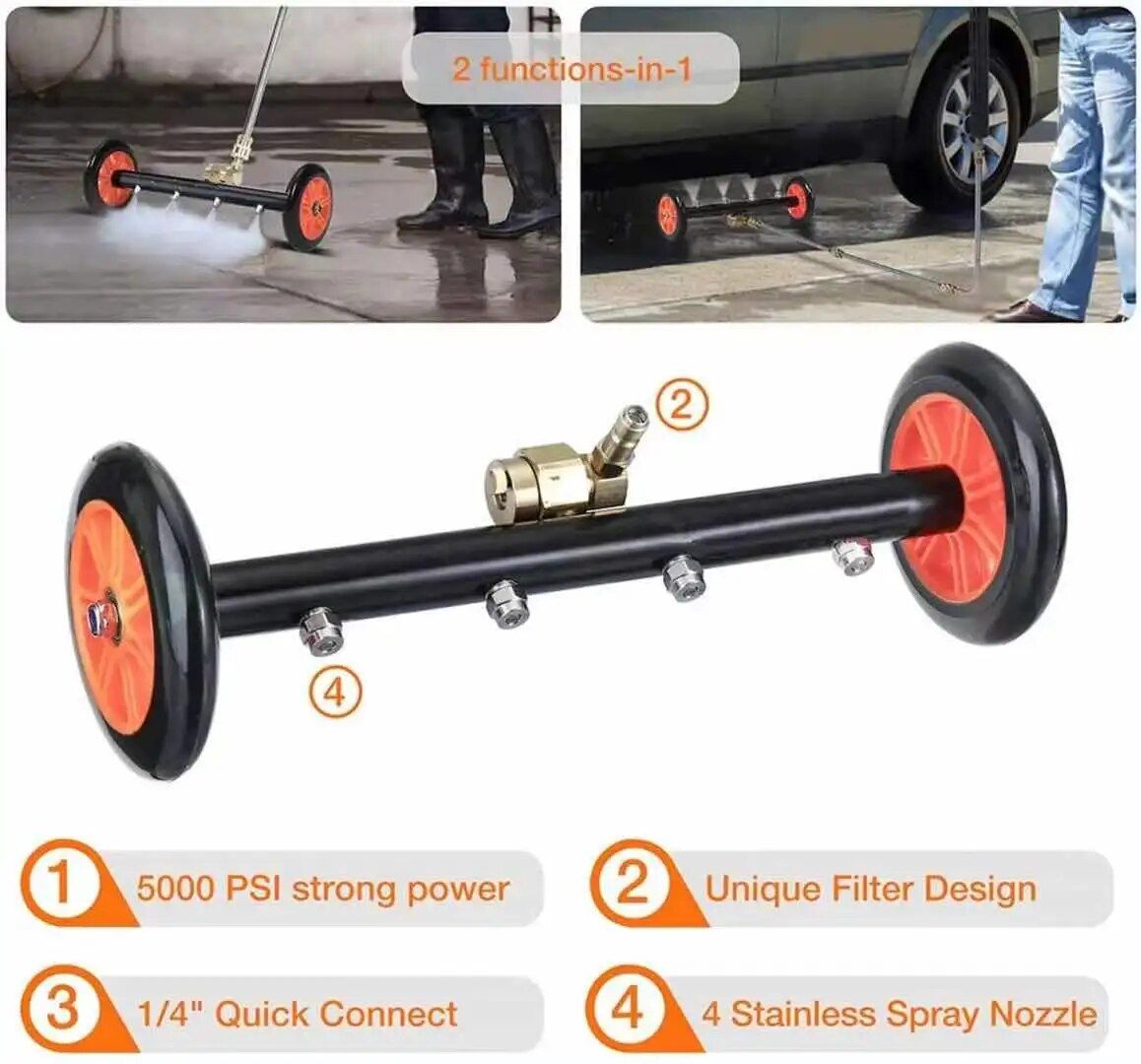 2 functions-in-1

2

4

1 5000 PSI strong power

2 Unique Filter Design

3 1/4" Quick Connect

4 4 Stainless Spray Nozzle