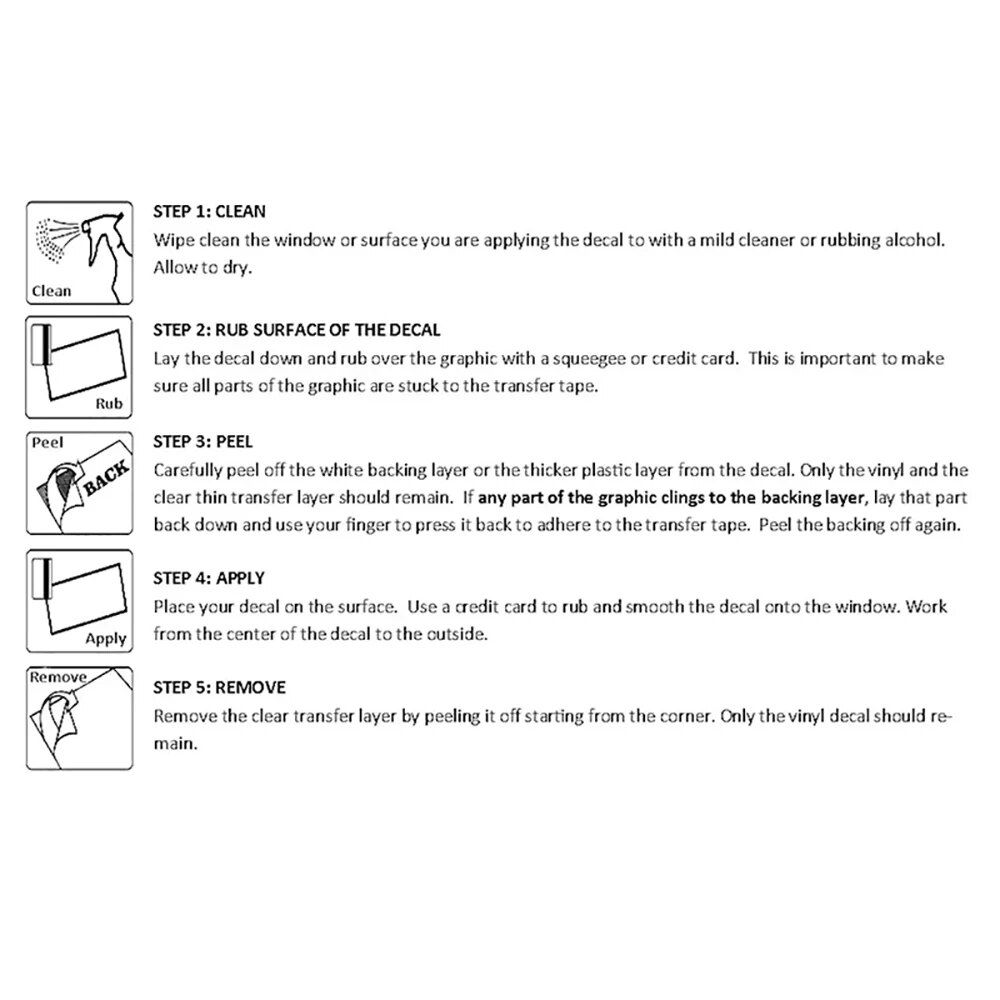 Clean

STEP 1: CLEAN
Wipe clean the window or surface you are applying the decal to with a mild cleaner or rubbing alcohol. Allow to dry.

Rub

STEP 2: RUB SURFACE OF THE DECAL
Lay the decal down and rub over the graphic with a squeegee or credit card. This is important to make sure all parts of the graphic are stuck to the transfer tape.

Peel
BACK

STEP 3: PEEL
Carefully peel off the white backing layer or the thicker plastic layer from the decal. Only the vinyl and the clear thin transfer layer should remain. If any part of the graphic clings to the backing layer, lay that part back down and use your finger to press it back to adhere to the transfer tape. Peel the backing off again.

Apply

STEP 4: APPLY
Place your decal on the surface. Use a credit card to rub and smooth the decal onto the window. Work from the center of the decal to the outside.

Remove

STEP 5: REMOVE
Remove the clear transfer layer by peeling it off starting from the corner. Only the vinyl decal should remain.